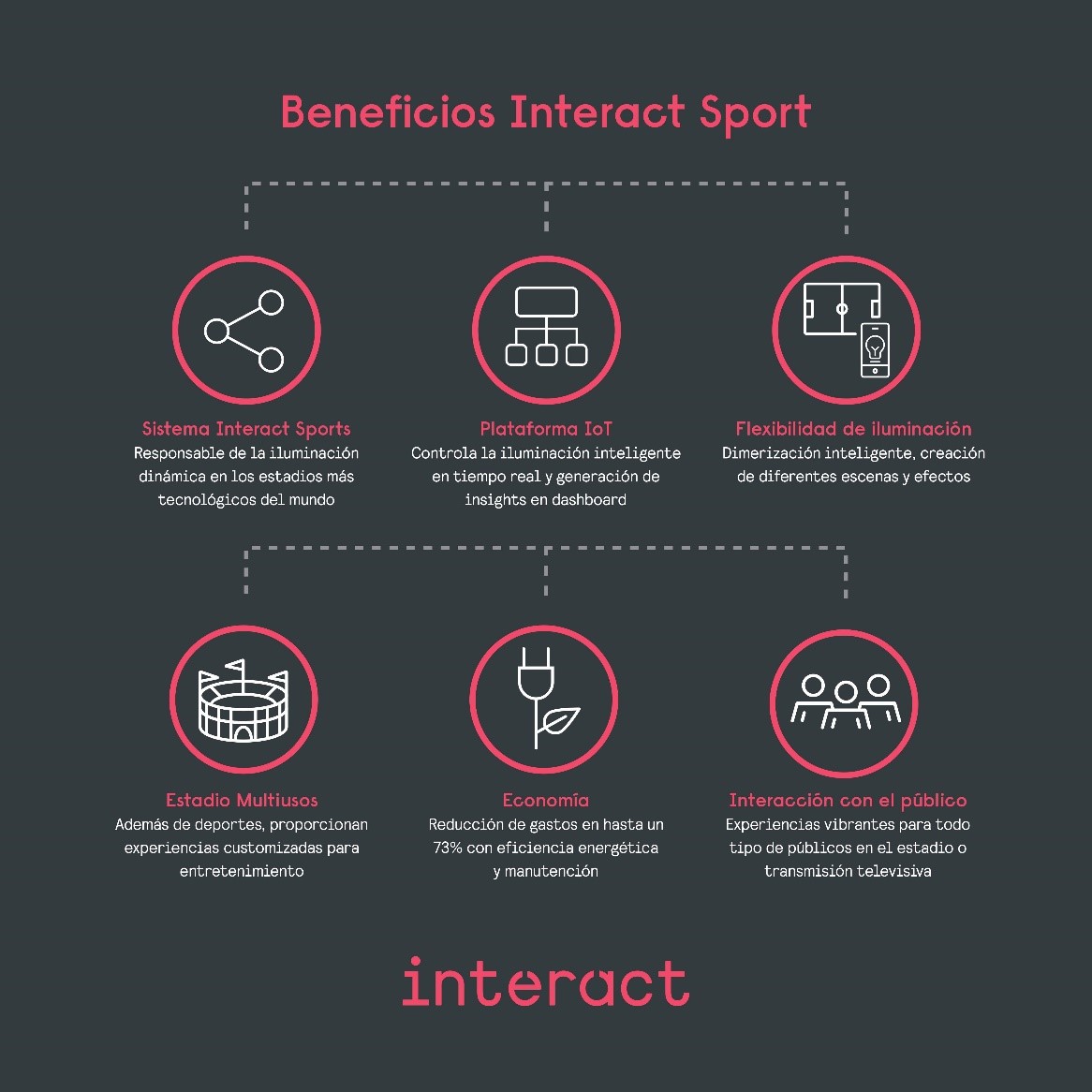 Beneficios Interact Sport

Sistema Interact Sports
Responsable de la iluminación dinámica en los estadios más tecnológicos del mundo

Plataforma IoT
Controla la iluminación inteligente en tiempo real y generación de insights en dashboard

Flexibilidad de iluminación
Dimerización inteligente, creación de diferentes escenas y efectos

Estadio Multiusos
Además de deportes, proporcionan experiencias customizadas para entretenimiento

Economía
Reducción de gastos en hasta un 73% con eficiencia energética y manutención

Interacción con el público
Experiencias vibrantes para todo tipo de públicos en el estadio o transmisión televisiva

interact