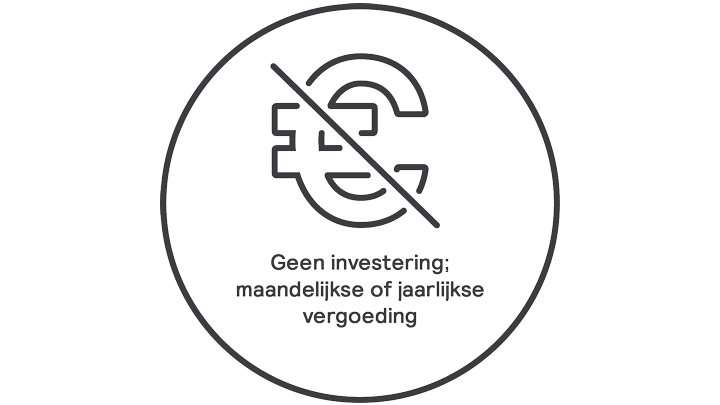 Geen investering; maandelijkse of jaarlijkse vergoeding