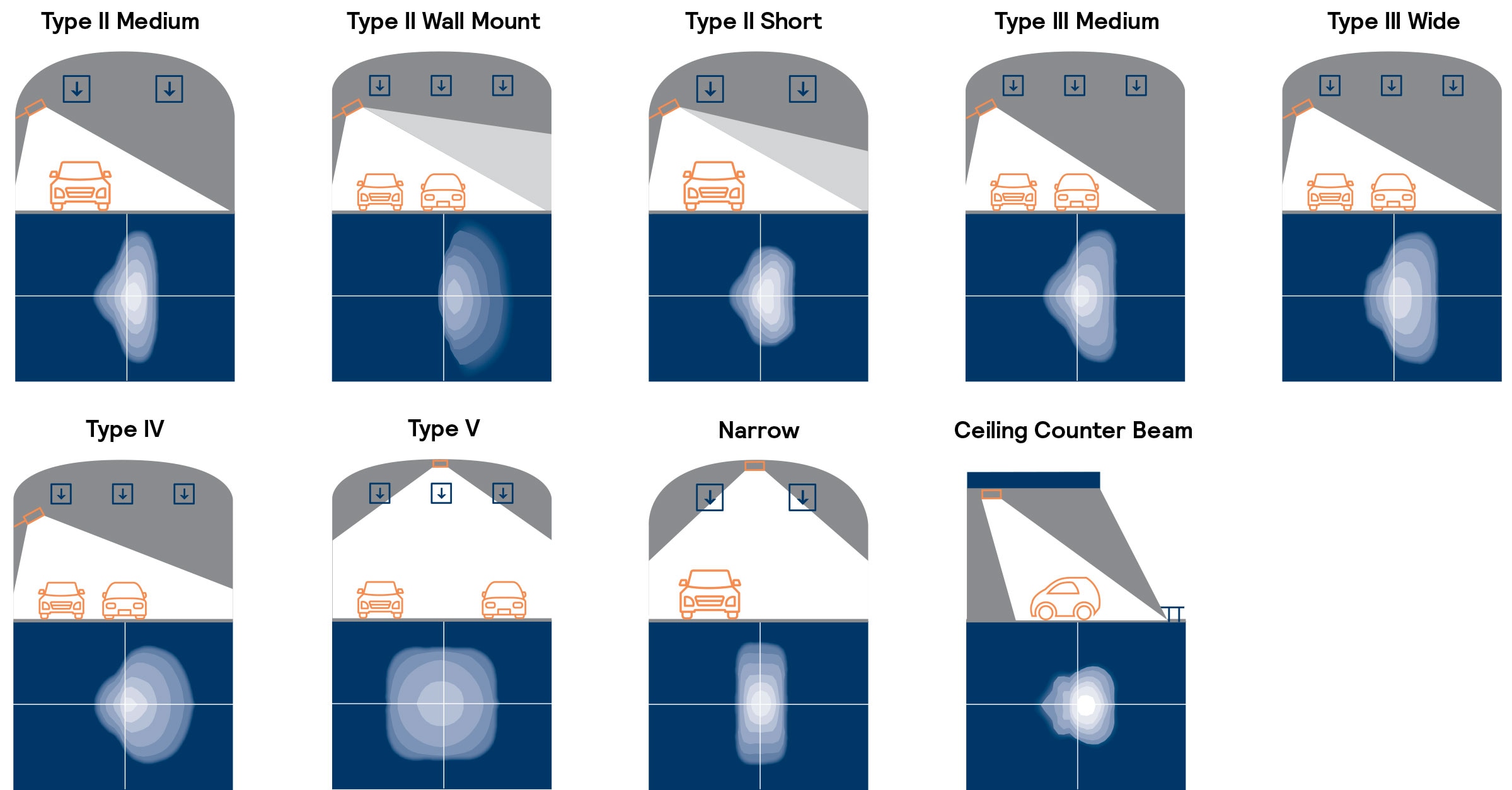 Type II Medium

Type II Wall Mount

Type II Short

Type III Medium

Type III Wide

Type IV

Type V

Narrow

Ceiling Counter Beam