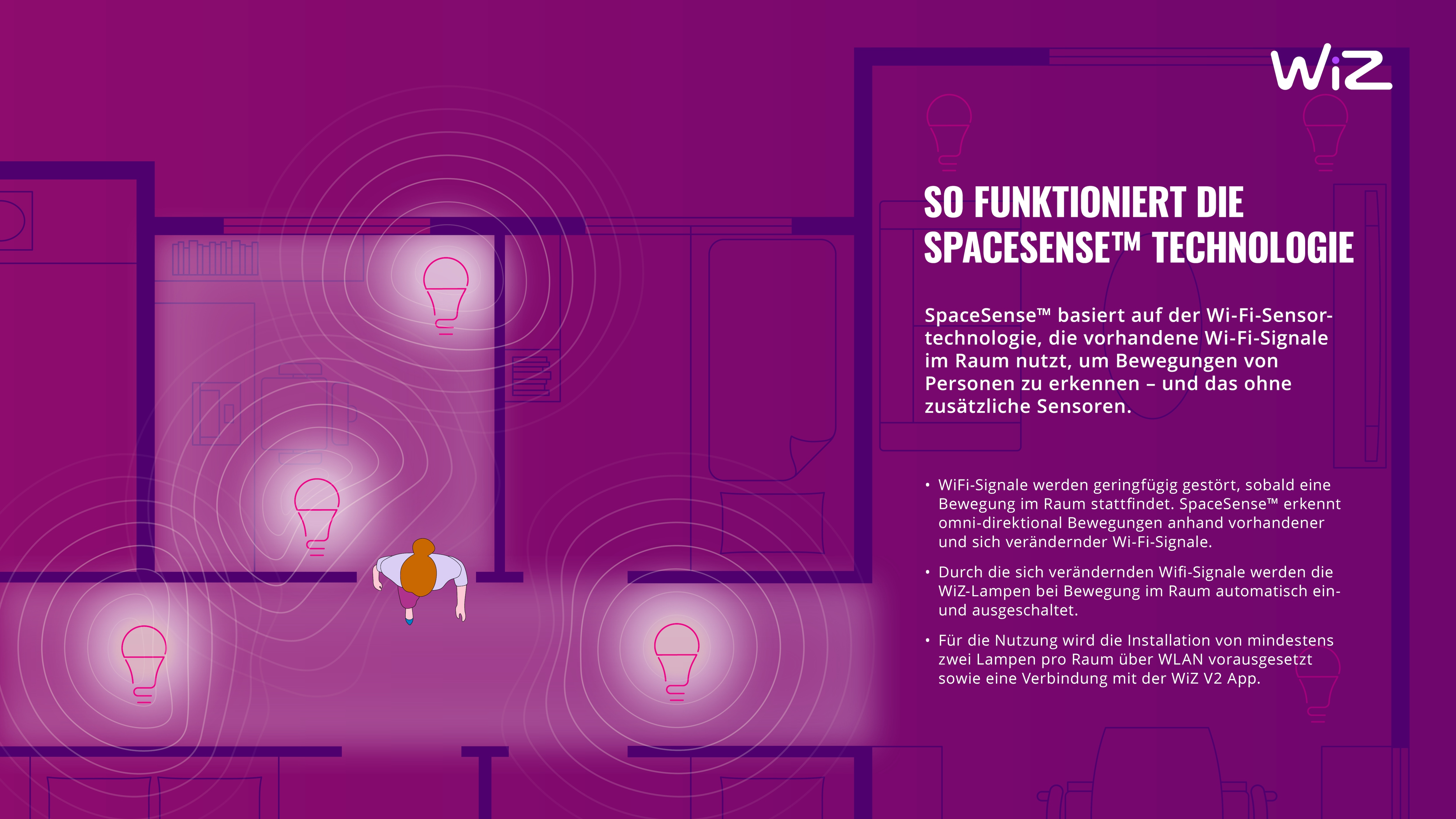 WiZ

SO FUNKTIONIERT DIE SPACESENSE™ TECHNOLOGIE

SpaceSense™ basiert auf der Wi-Fi-Sensortechnologie, die vorhandene Wi-Fi-Signale im Raum nutzt, um Bewegungen von Personen zu erkennen – und das ohne zusätzliche Sensoren.

• WiFi-Signale werden geringfügig gestört, sobald eine Bewegung im Raum stattfindet. SpaceSense™ erkennt omni-direktional Bewegungen anhand vorhandener und sich verändernder Wi-Fi-Signale.

• Durch die sich verändernden Wifi-Signale werden die WiZ-Lampen bei Bewegung im Raum automatisch ein- und ausgeschaltet.

• Für die Nutzung wird die Installation von mindestens zwei Lampen pro Raum über WLAN vorausgesetzt sowie eine Verbindung mit der WiZ V2 App.