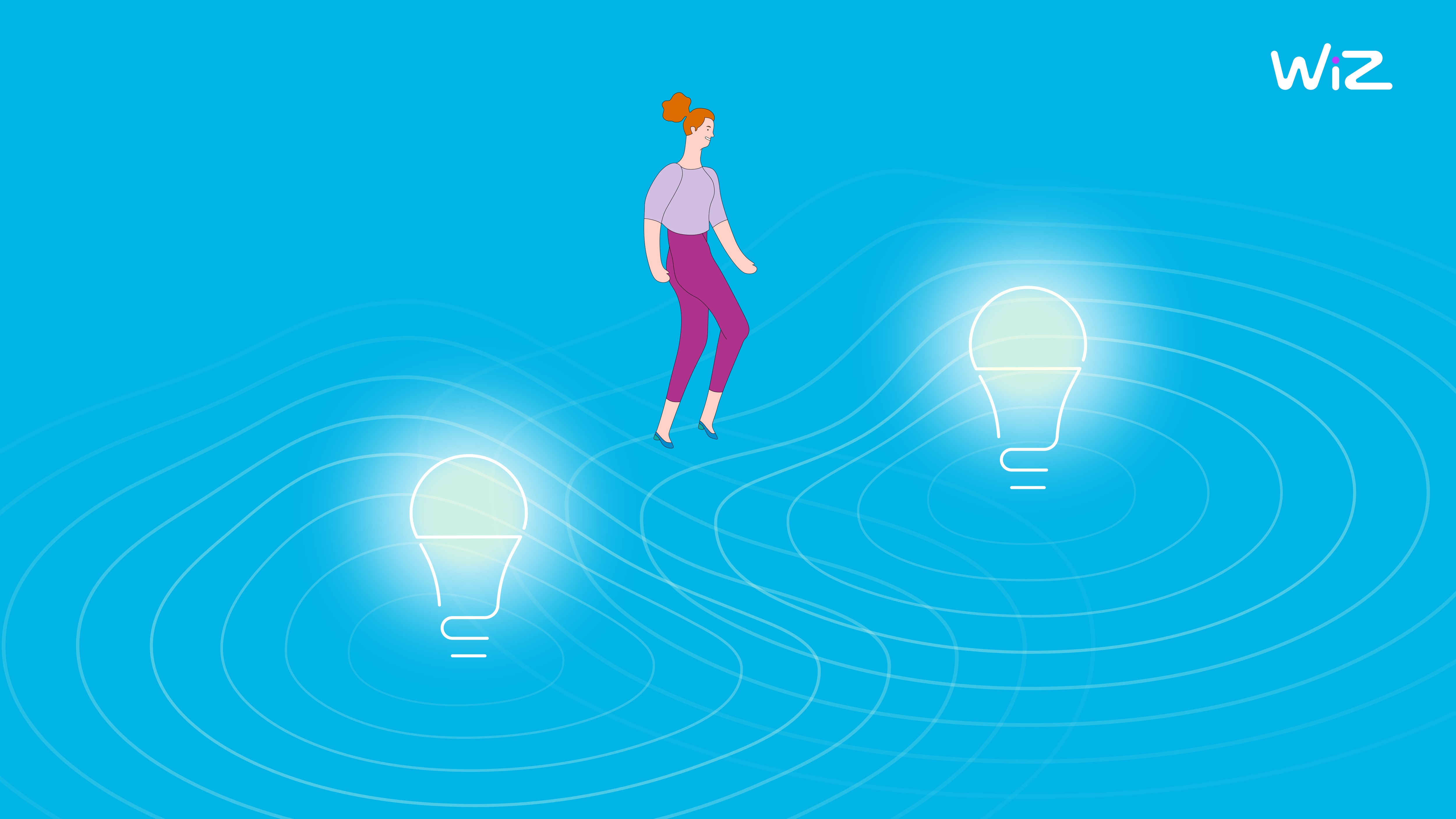 WiZ