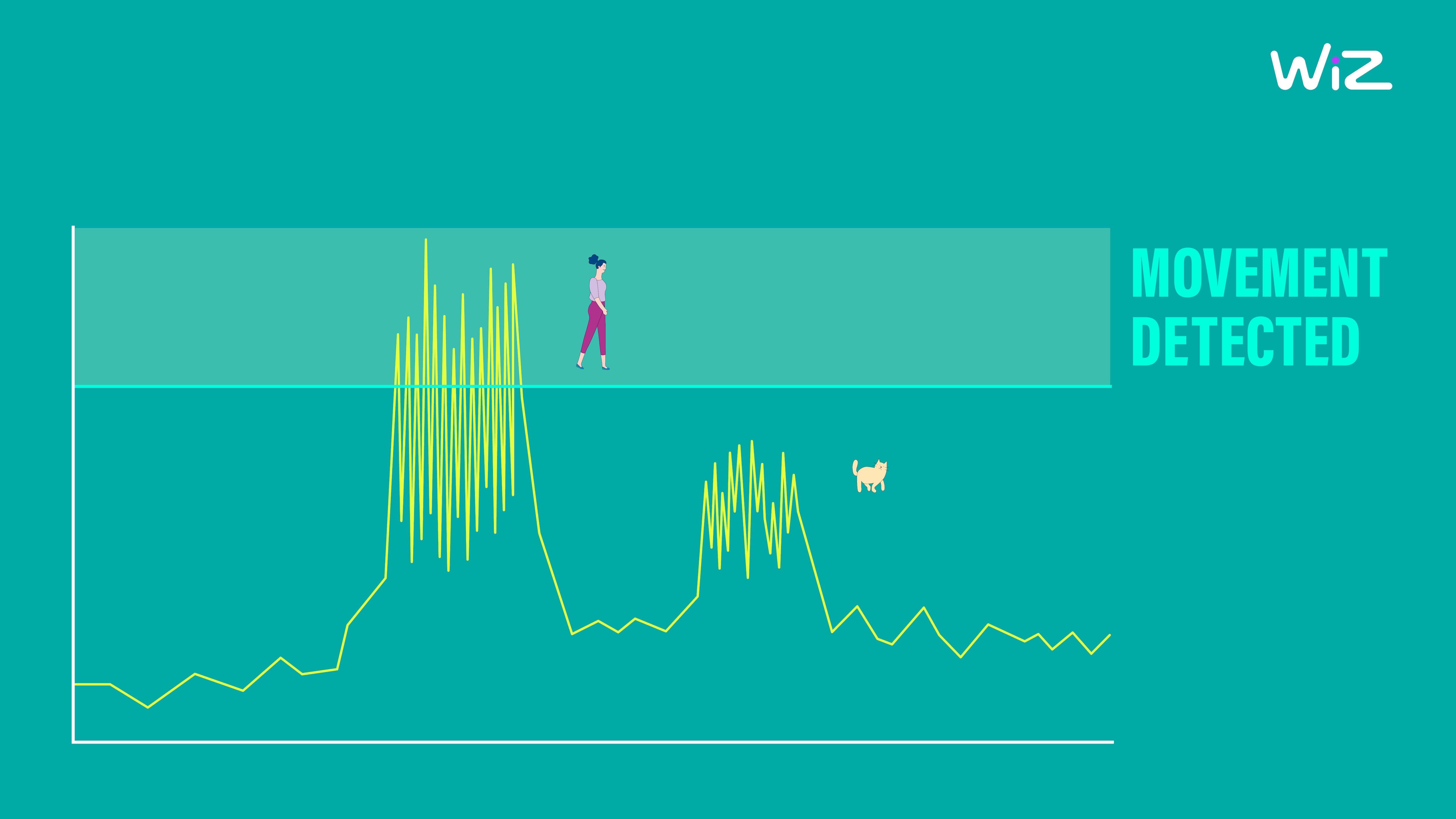 WiZ

MOVEMENT DETECTED