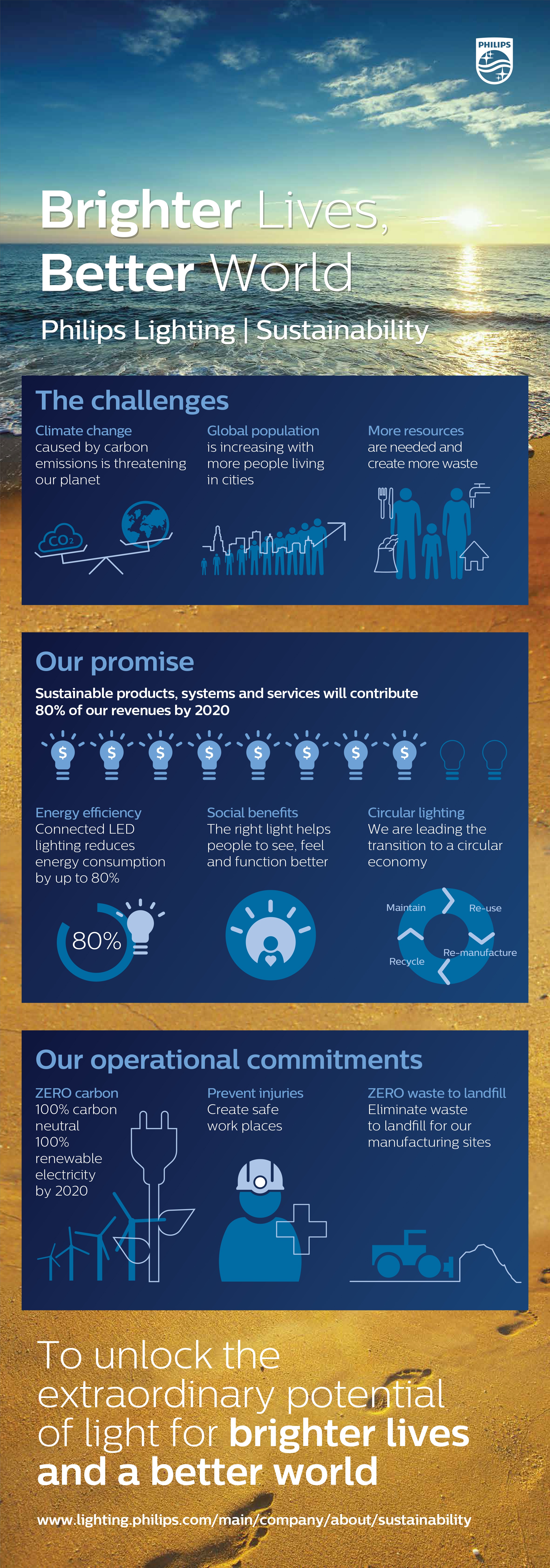 PHILIPS

Brighter Lives, Better World

Philips Lighting | Sustainability

The challenges

Climate change caused by carbon emissions is threatening our planet

$CO_2$

Global population is increasing with more people living in cities

More resources are needed and create more waste

Our promise

Sustainable products, systems and services will contribute 80% of our revenues by 2020

$ $ $ $ $ $ $ $

Energy efficiency
Connected LED lighting reduces energy consumption by up to 80%

80%

Social benefits
The right light helps people to see, feel and function better

Circular lighting
We are leading the transition to a circular economy

Maintain
Re-use
Re-manufacture
Recycle

Our operational commitments

ZERO carbon
100% carbon neutral
100% renewable electricity by 2020

Prevent injuries
Create safe work places

ZERO waste to landfill
Eliminate waste to landfill for our manufacturing sites

To unlock the extraordinary potential of light for brighter lives and a better world

www.lighting.philips.com/main/company/about/sustainability