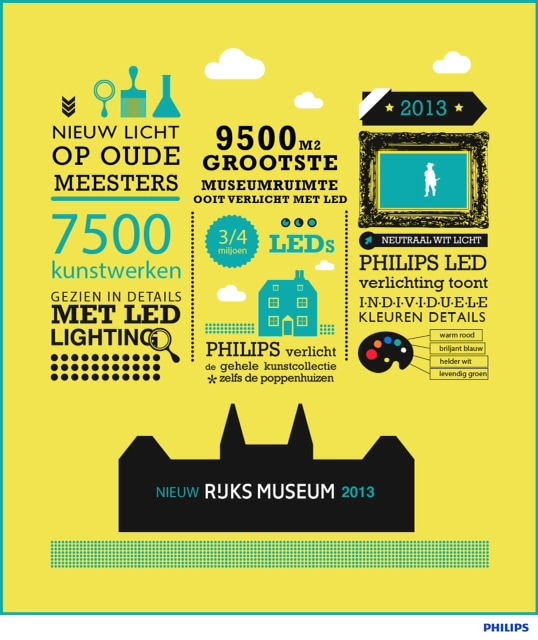 NIEUW LICHT OP OUDE MEESTERS

7500 kunstwerken

GEZIEN IN DETAILS MET LED LIGHTING

9500 M2 GROOTSTE MUSEUMRUIMTE OOIT VERLICHT MET LED

3/4 miljoen LEDs

PHILIPS verlicht de gehele kunstcollectie * zelfs de poppenhuizen

2013

NEUTRAAL WIT LICHT

PHILIPS LED verlichting toont I·N·D·I·V·I·D·U·E·L·E KLEUREN DETAILS

warm rood
briljant blauw
helder wit
levendig groen

NIEUW RIJKS MUSEUM 2013

PHILIPS