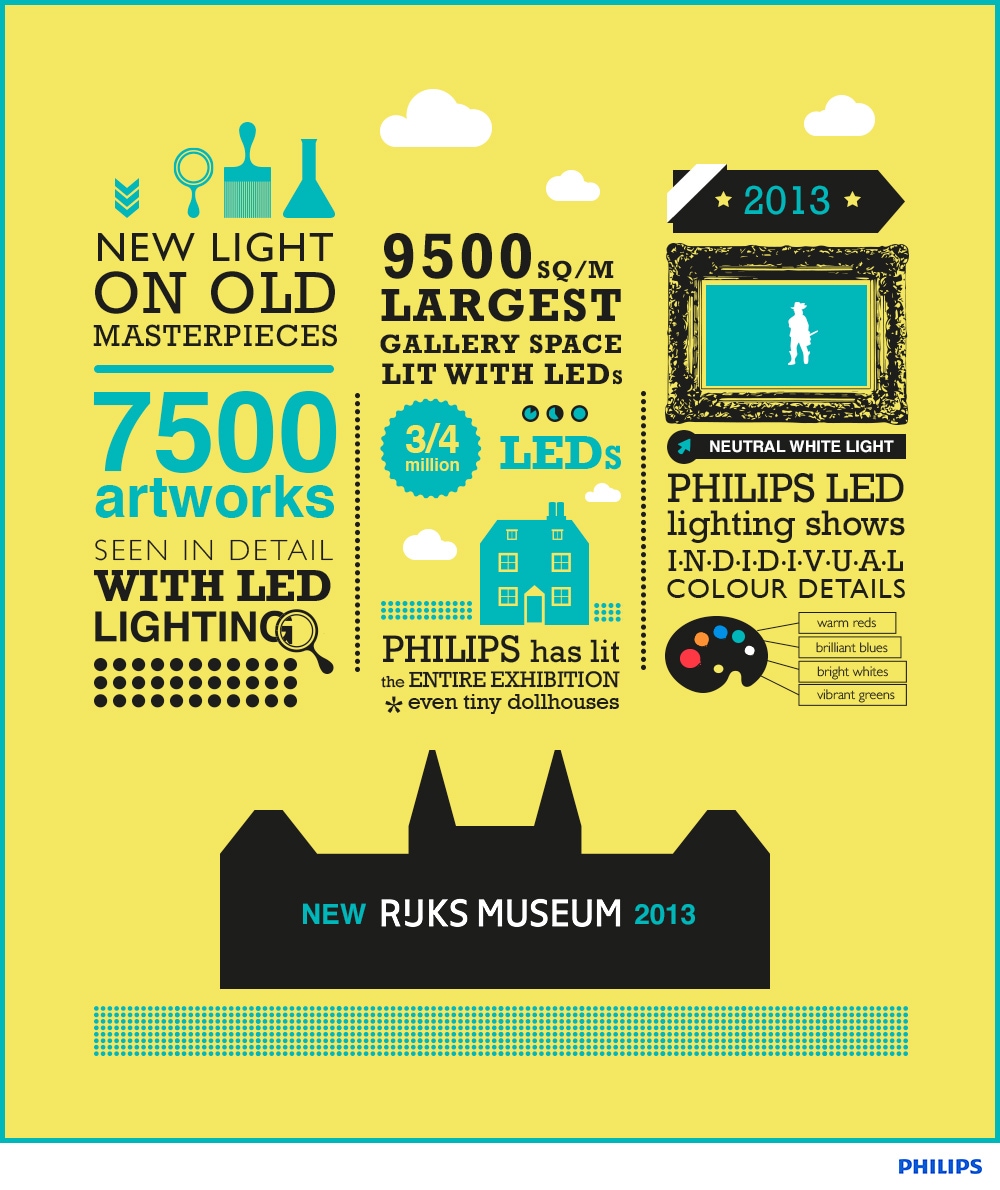 NEW LIGHT ON OLD MASTERPIECES

7500 artworks

SEEN IN DETAIL WITH LED LIGHTING

9500 SQ/M LARGEST GALLERY SPACE LIT WITH LEDs

3/4 million

LEDs

PHILIPS has lit the ENTIRE EXHIBITION
* even tiny dollhouses

2013

NEUTRAL WHITE LIGHT

PHILIPS LED lighting shows I·N·D·I·D·I·V·U·A·L COLOUR DETAILS

warm reds
brilliant blues
bright whites
vibrant greens

NEW RIJKS MUSEUM 2013

PHILIPS