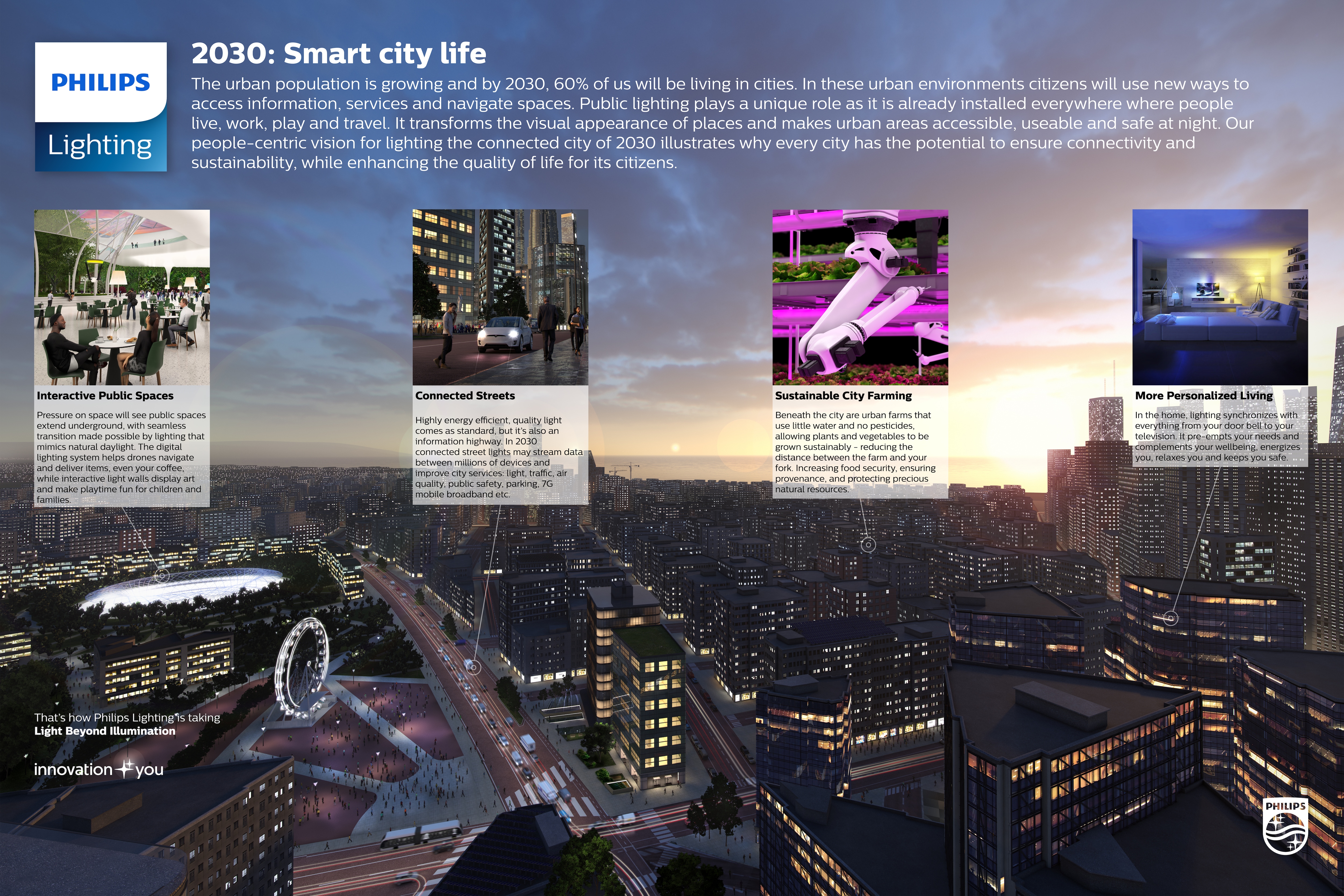 PHILIPS
Lighting

2030: Smart city life

The urban population is growing and by 2030, 60% of us will be living in cities. In these urban environments citizens will use new ways to access information, services and navigate spaces. Public lighting plays a unique role as it is already installed everywhere where people live, work, play and travel. It transforms the visual appearance of places and makes urban areas accessible, useable and safe at night. Our people-centric vision for lighting the connected city of 2030 illustrates why every city has the potential to ensure connectivity and sustainability, while enhancing the quality of life for its citizens.

Interactive Public Spaces

Pressure on space will see public spaces extend underground, with seamless transition made possible by lighting that mimics natural daylight. The digital lighting system helps drones navigate and deliver items, even your coffee, while interactive light walls display art and make playtime fun for children and families.

Connected Streets

Highly energy efficient, quality light comes as standard, but it's also an information highway. In 2030 connected street lights may stream data between millions of devices and improve city services: light, traffic, air quality, public safety, parking, 7G mobile broadband etc.

Sustainable City Farming

Beneath the city are urban farms that use little water and no pesticides, allowing plants and vegetables to be grown sustainably - reducing the distance between the farm and your fork. Increasing food security, ensuring provenance, and protecting precious natural resources.

More Personalized Living

In the home, lighting synchronizes with everything from your door bell to your television. It pre-empts your needs and complements your wellbeing, energizes you, relaxes you and keeps you safe.

That's how Philips Lighting is taking
Light Beyond Illumination

innovation you

PHILIPS