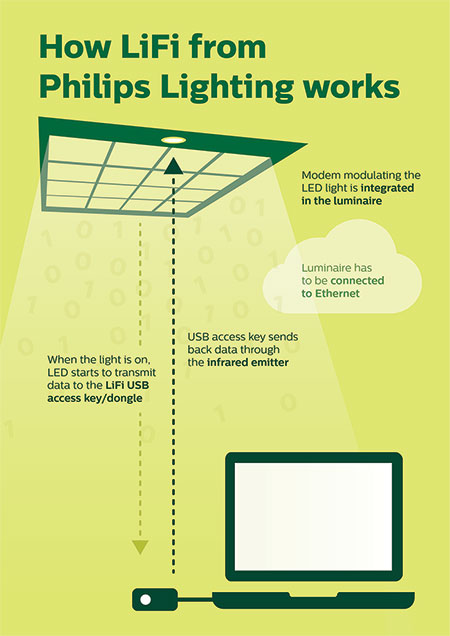 How LiFi from Philips Lighting works

Modem modulating the LED light is integrated in the luminaire

Luminaire has to be connected to Ethernet

USB access key sends back data through the infrared emitter

When the light is on, LED starts to transmit data to the LiFi USB access key/dongle